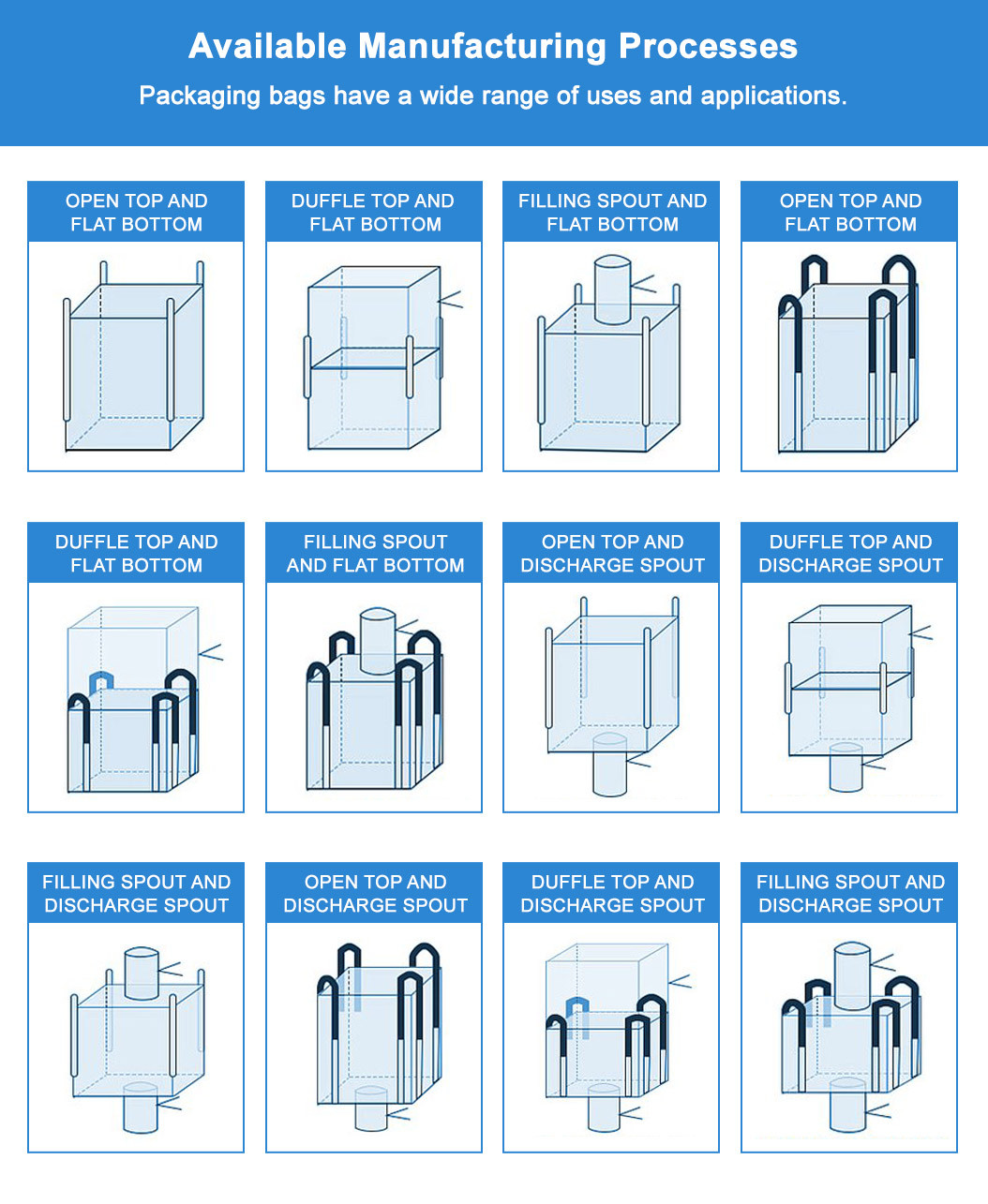 Available Manufacturing Processes

Packaging bags have a wide range of uses and applications.

OPEN TOP AND FLAT BOTTOM

DUFFLE TOP AND FLAT BOTTOM

FILLING SPOUT AND FLAT BOTTOM

OPEN TOP AND FLAT BOTTOM

DUFFLE TOP AND FLAT BOTTOM

FILLING SPOUT AND FLAT BOTTOM

OPEN TOP AND DISCHARGE SPOUT

DUFFLE TOP AND DISCHARGE SPOUT

FILLING SPOUT AND DISCHARGE SPOUT

OPEN TOP AND DISCHARGE SPOUT

DUFFLE TOP AND DISCHARGE SPOUT

FILLING SPOUT AND DISCHARGE SPOUT