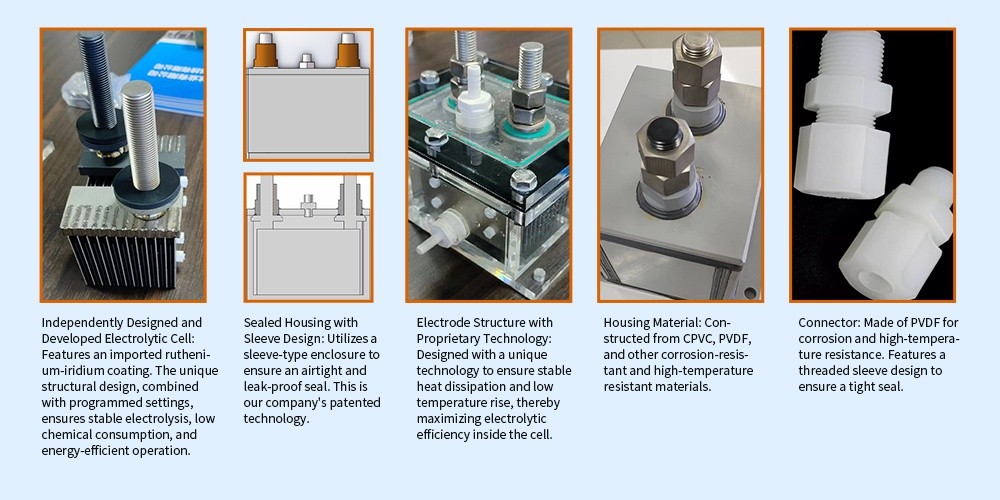 Independently Designed and Developed Electrolytic Cell: Features an imported ruthenium-iridium coating. The unique structural design, combined with programmed settings, ensures stable electrolysis, low chemical consumption, and energy-efficient operation.

Sealed Housing with Sleeve Design: Utilizes a sleeve-type enclosure to ensure an airtight and leak-proof seal. This is our company's patented technology.

Electrode Structure with Proprietary Technology: Designed with a unique technology to ensure stable heat dissipation and low temperature rise, thereby maximizing electrolytic efficiency inside the cell.

Housing Material: Constructed from CPVC, PVDF, and other corrosion-resistant and high-temperature resistant materials.

Connector: Made of PVDF for corrosion and high-temperature resistance. Features a threaded sleeve design to ensure a tight seal.