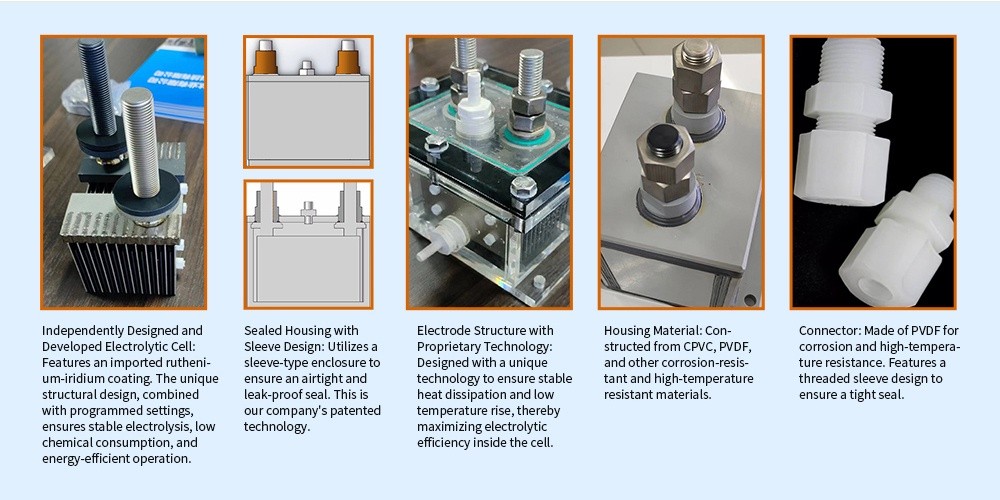 Independently Designed and Developed Electrolytic Cell: Features an imported ruthenium-iridium coating. The unique structural design, combined with programmed settings, ensures stable electrolysis, low chemical consumption, and energy-efficient operation.

Sealed Housing with Sleeve Design: Utilizes a sleeve-type enclosure to ensure an airtight and leak-proof seal. This is our company's patented technology.

Electrode Structure with Proprietary Technology: Designed with a unique technology to ensure stable heat dissipation and low temperature rise, thereby maximizing electrolytic efficiency inside the cell.

Housing Material: Constructed from CPVC, PVDF, and other corrosion-resistant and high-temperature resistant materials.

Connector: Made of PVDF for corrosion and high-temperature resistance. Features a threaded sleeve design to ensure a tight seal.