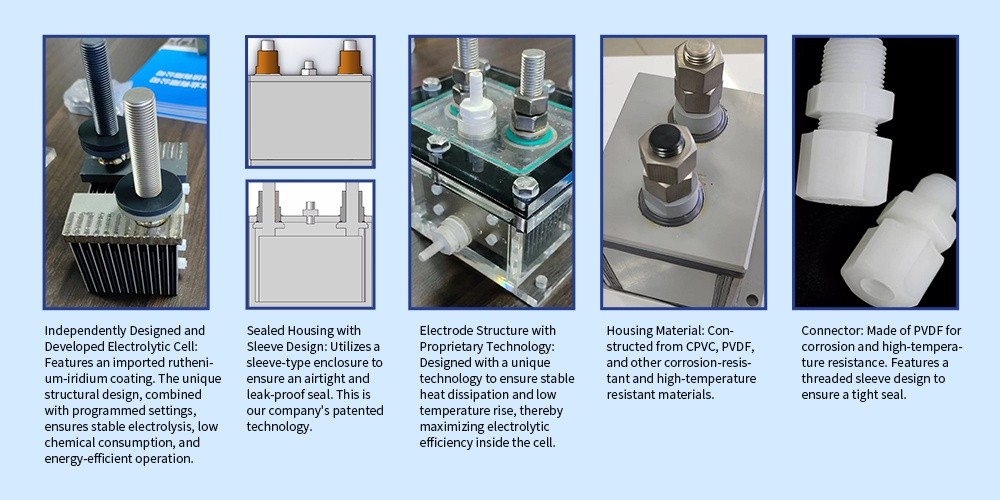 Independently Designed and Developed Electrolytic Cell: Features an imported ruthenium-iridium coating. The unique structural design, combined with programmed settings, ensures stable electrolysis, low chemical consumption, and energy-efficient operation.

Sealed Housing with Sleeve Design: Utilizes a sleeve-type enclosure to ensure an airtight and leak-proof seal. This is our company's patented technology.

Electrode Structure with Proprietary Technology: Designed with a unique technology to ensure stable heat dissipation and low temperature rise, thereby maximizing electrolytic efficiency inside the cell.

Housing Material: Constructed from CPVC, PVDF, and other corrosion-resistant and high-temperature resistant materials.

Connector: Made of PVDF for corrosion and high-temperature resistance. Features a threaded sleeve design to ensure a tight seal.