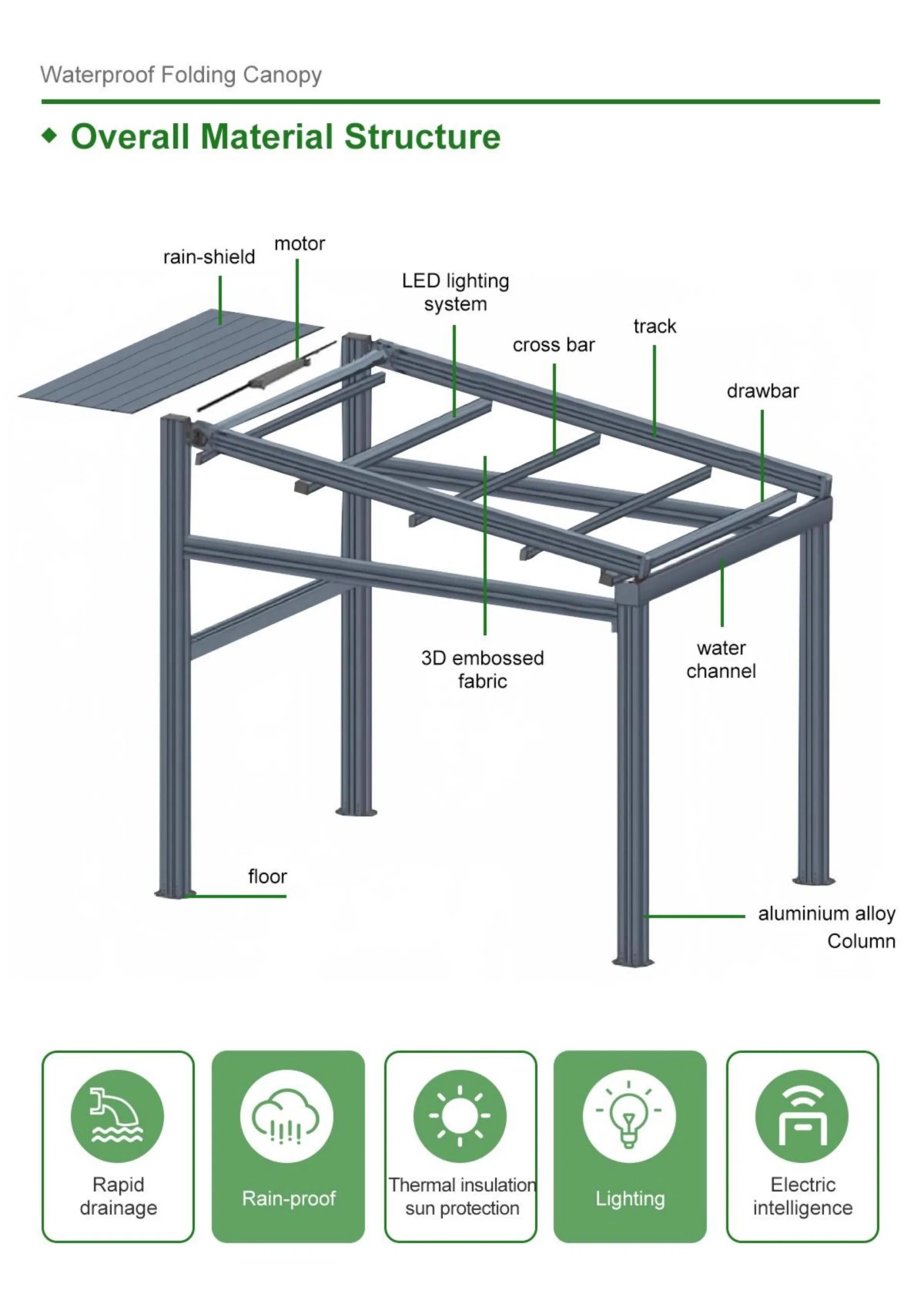 Waterproof Folding Canopy

◆ Overall Material Structure

rain-shield

motor

LED lighting system

cross bar

track

drawbar

3D embossed fabric

water channel

floor

aluminium alloy Column

Rapid drainage

Rain-proof

Thermal insulation sun protection

Lighting

Electric intelligence