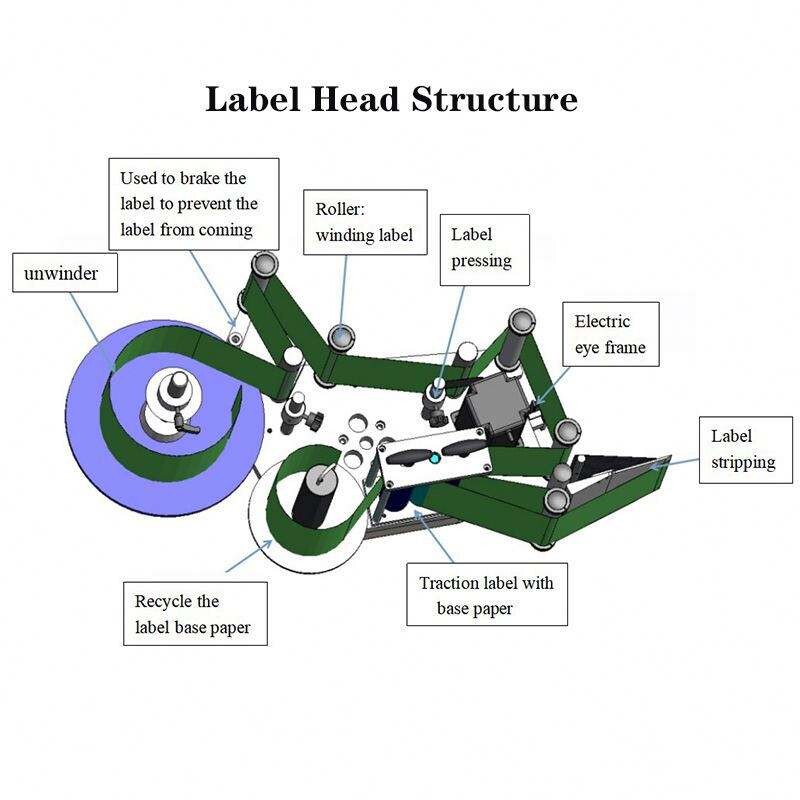 Label Head Structure

Used to brake the label to prevent the label from coming

unwinder

Roller: winding label

Label pressing

Electric eye frame

Label stripping

Recycle the label base paper

Traction label with base paper