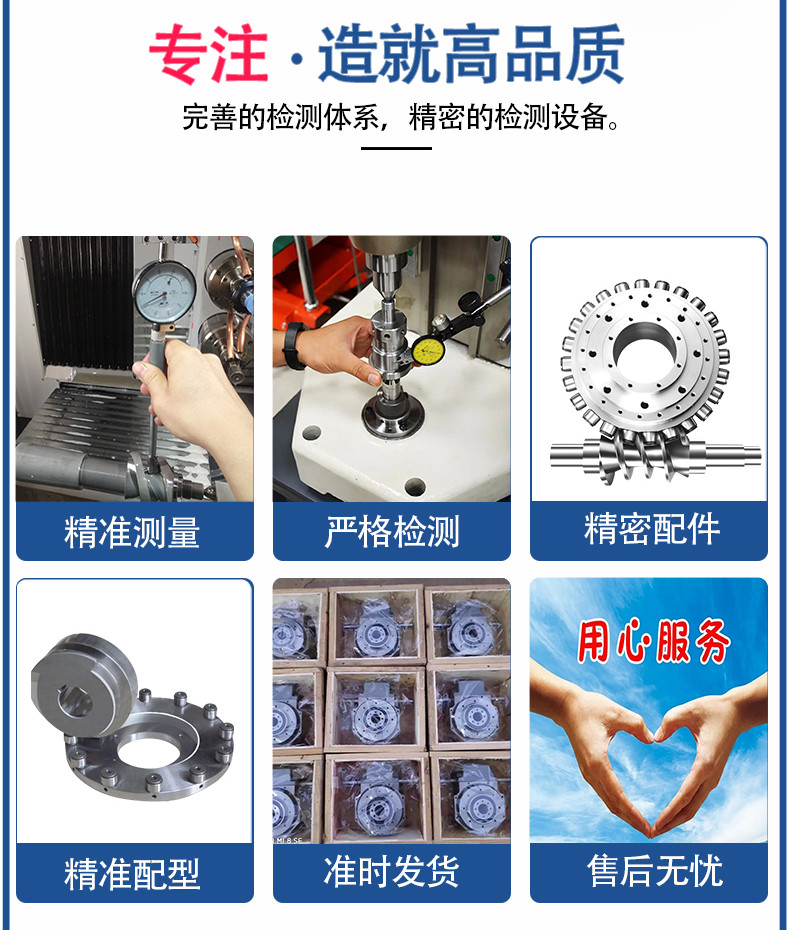 专注 · 造就高品质

完善的检测体系，精密的检测设备。

精准测量

严格检测

精密配件

精准配型

准时发货

用心服务

售后无忧