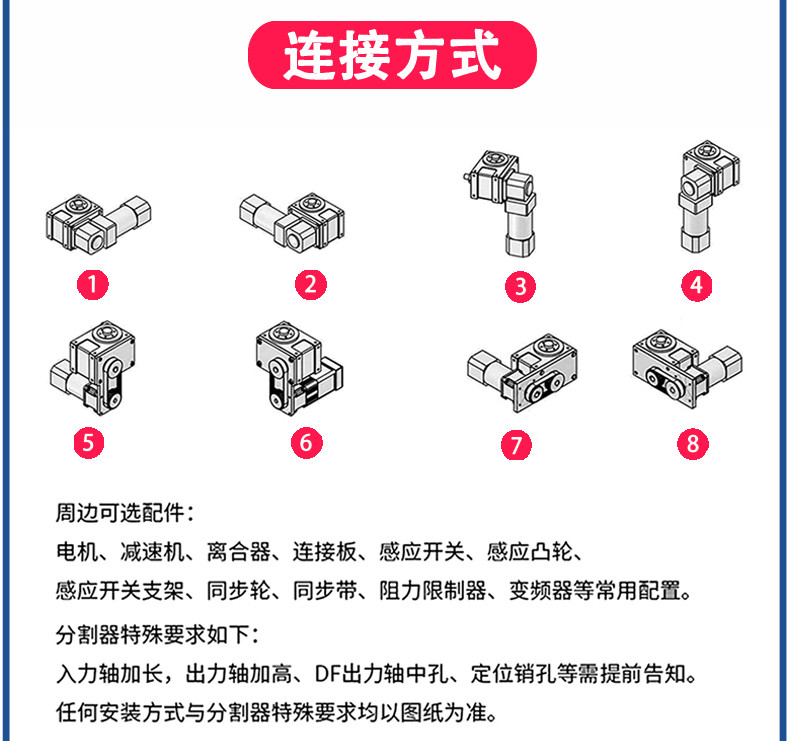 连接方式

1

2

3

4

5

6

7

8

周边可选配件：

电机、减速机、离合器、连接板、感应开关、感应凸轮、感应开关支架、同步轮、同步带、阻力限制器、变频器等常用配置。

分割器特殊要求如下：

入力轴加长，出力轴加高、DF出力轴中孔、定位销孔等需提前告知。

任何安装方式与分割器特殊要求均以图纸为准。