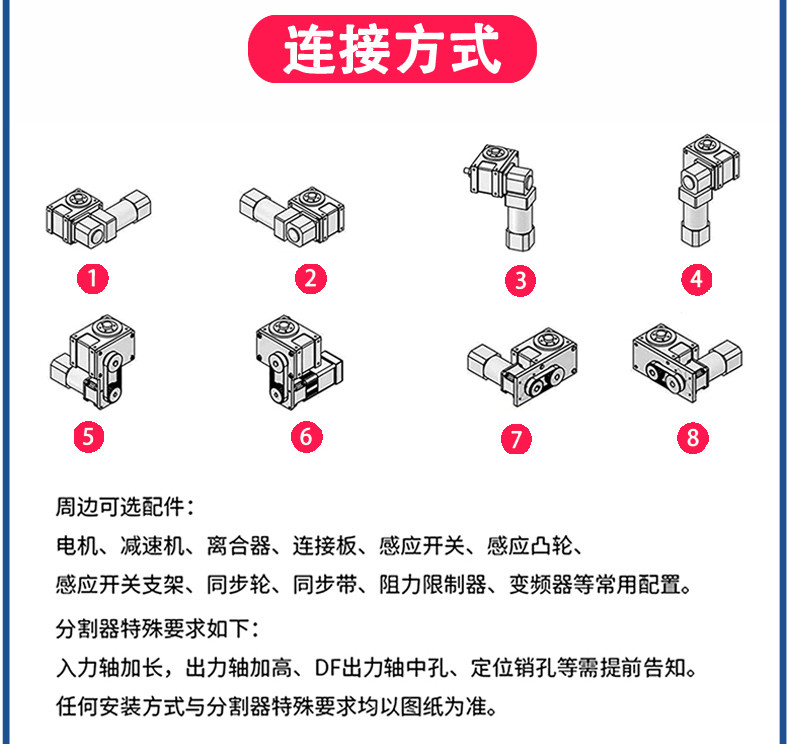 连接方式

1

2

3

4

5

6

7

8

周边可选配件：

电机、减速机、离合器、连接板、感应开关、感应凸轮、感应开关支架、同步轮、同步带、阻力限制器、变频器等常用配置。

分割器特殊要求如下：

入力轴加长，出力轴加高、DF出力轴中孔、定位销孔等需提前告知。

任何安装方式与分割器特殊要求均以图纸为准。