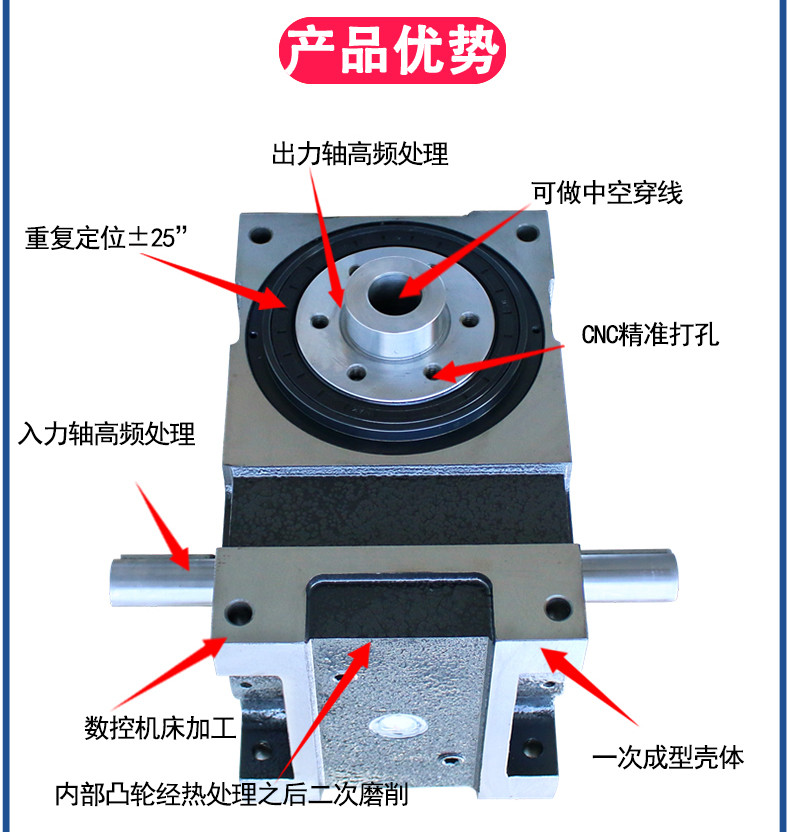 产品优势

出力轴高频处理

可做中空穿线

重复定位±25”

CNC精准打孔

入力轴高频处理

数控机床加工

一次成型壳体

内部凸轮经热处理之后二次磨削