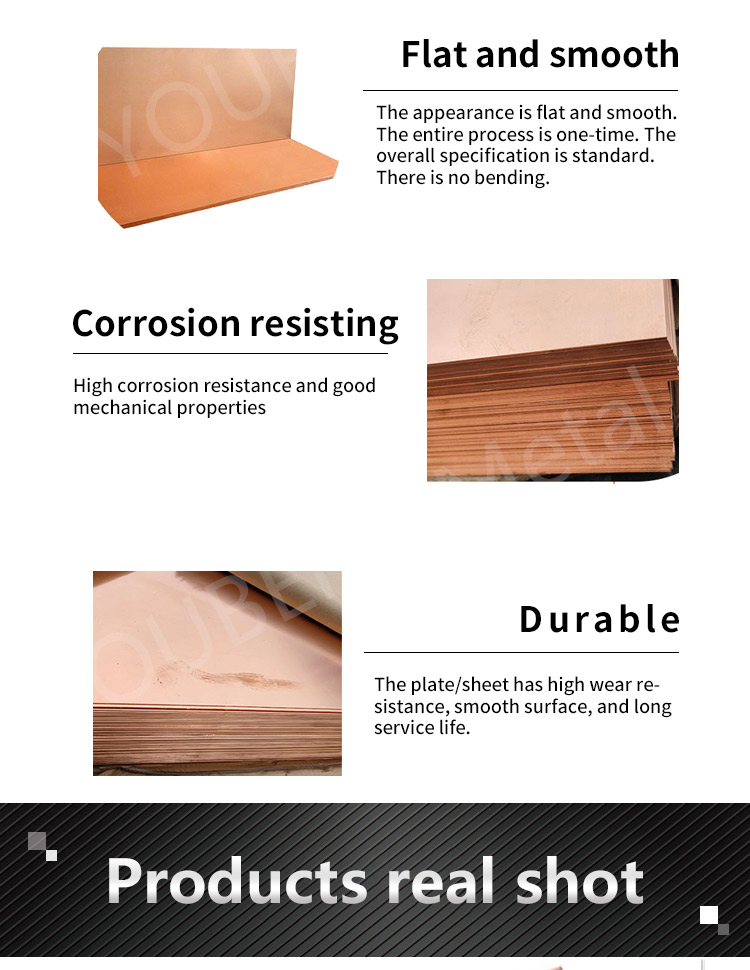 Flat and smooth

The appearance is flat and smooth. The entire process is one-time. The overall specification is standard. There is no bending.

Corrosion resisting

High corrosion resistance and good mechanical properties

Durable

The plate/sheet has high wear resistance, smooth surface, and long service life.

Products real shot