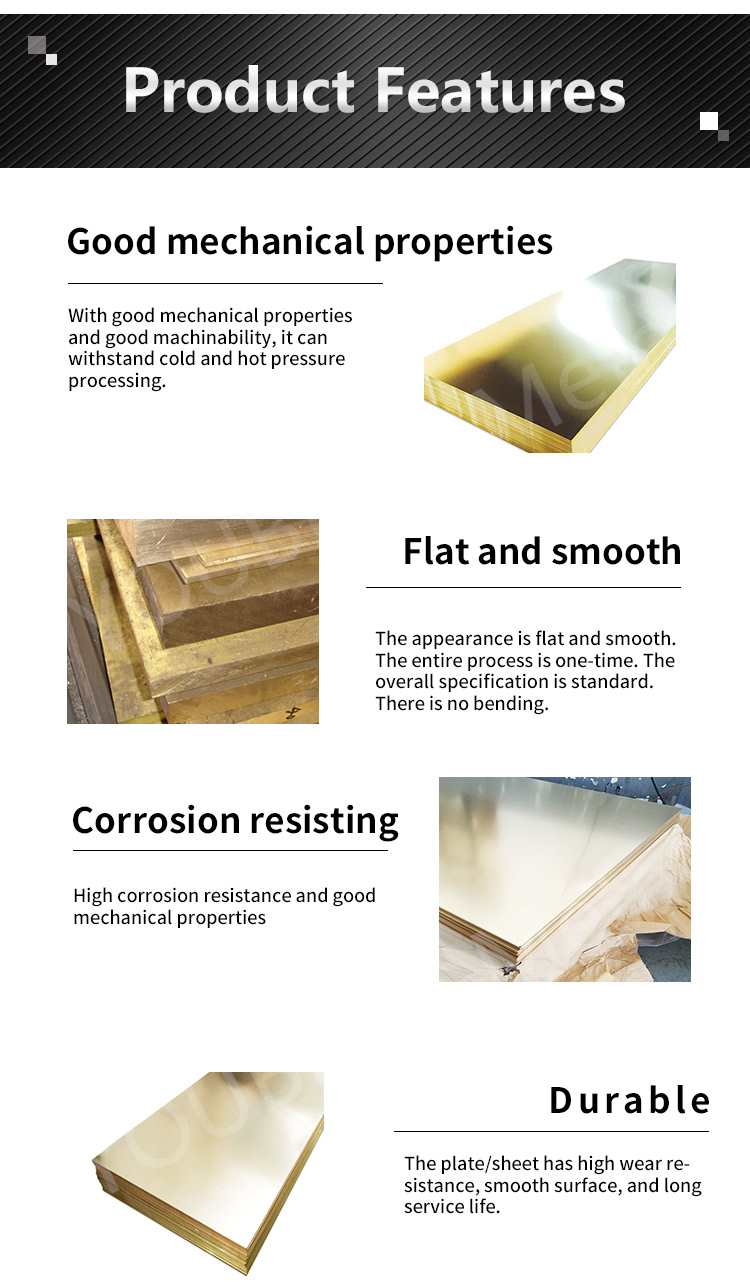 Product Features

Good mechanical properties

With good mechanical properties and good machinability, it can withstand cold and hot pressure processing.

Flat and smooth

The appearance is flat and smooth. The entire process is one-time. The overall specification is standard. There is no bending.

Corrosion resisting

High corrosion resistance and good mechanical properties

Durable

The plate/sheet has high wear resistance, smooth surface, and long service life.