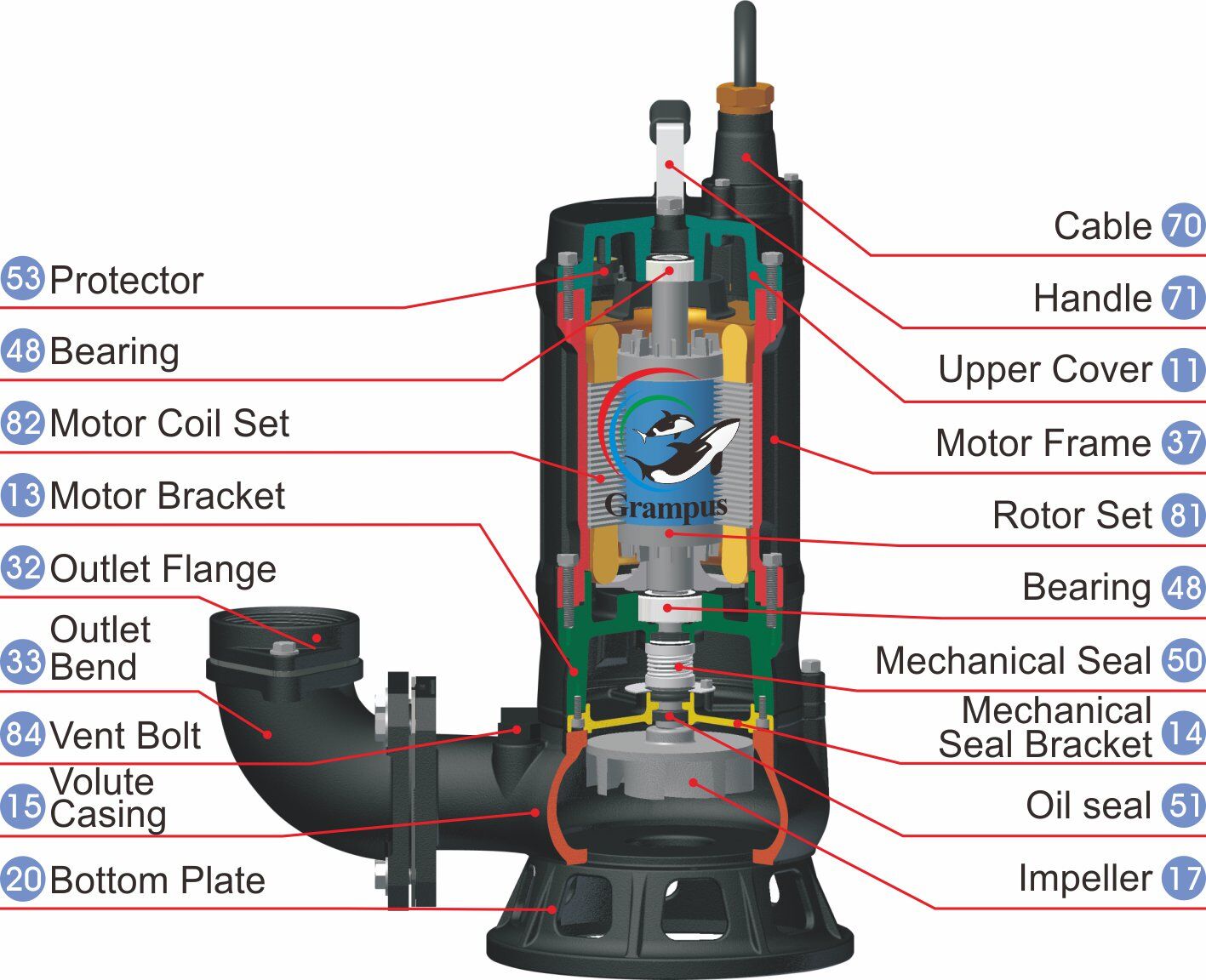 53 Protector
48 Bearing
82 Motor Coil Set
13 Motor Bracket
32 Outlet Flange
33 Outlet Bend
84 Vent Bolt
15 Volute Casing
20 Bottom Plate

Grampus

Cable 70
Handle 71
Upper Cover 11
Motor Frame 37
Rotor Set 81
Bearing 48
Mechanical Seal 50
Mechanical Seal Bracket 14
Oil seal 51
Impeller 17