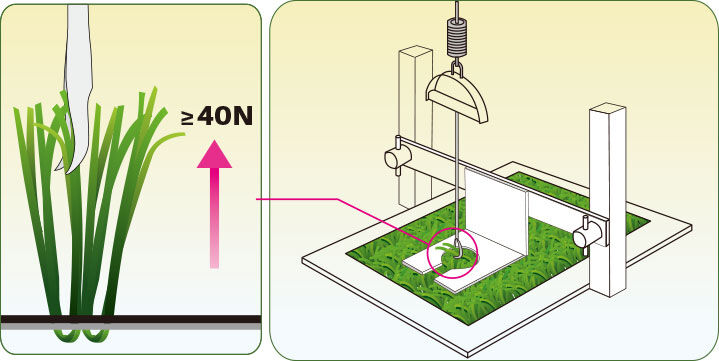 ≥40N